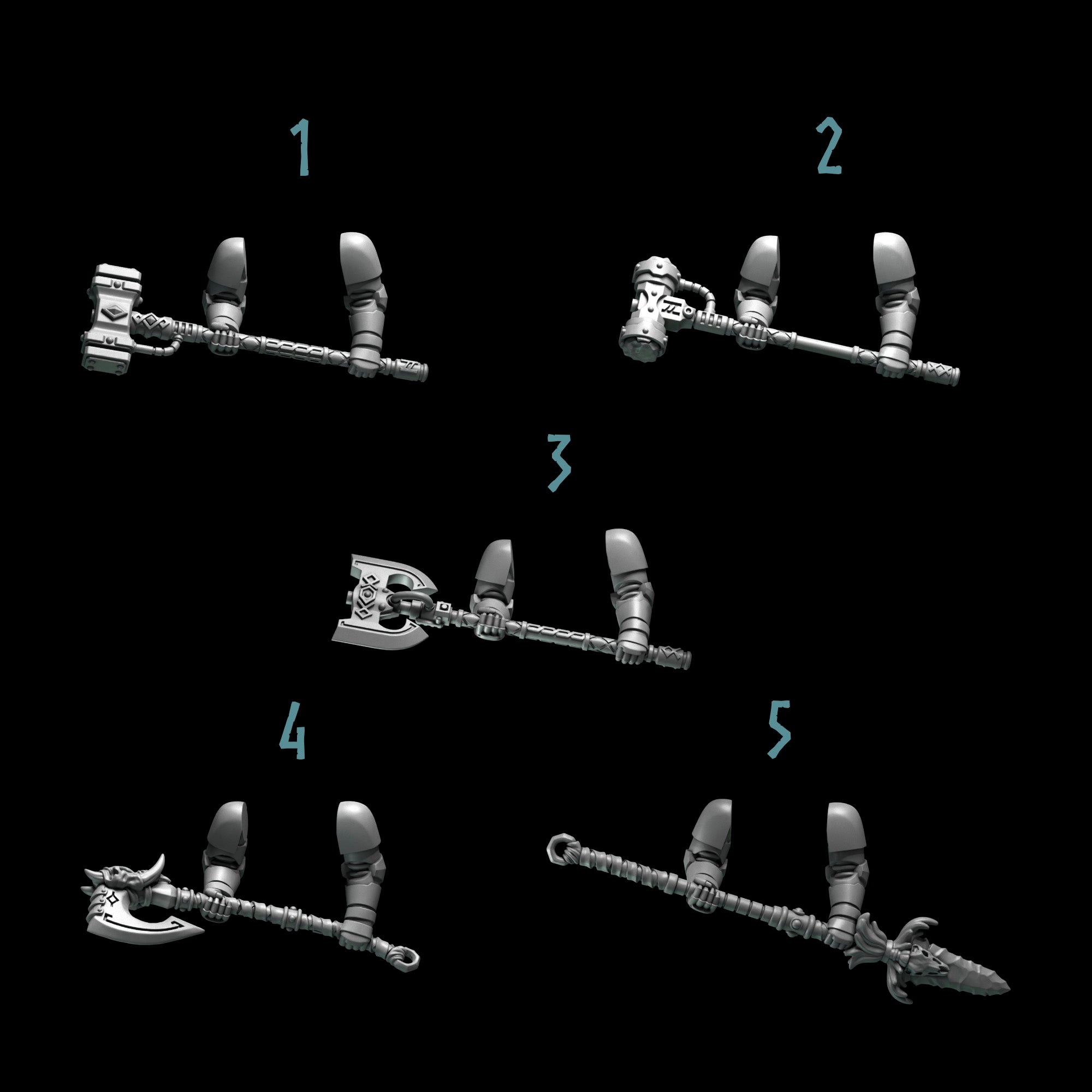 1

2

3

4

5